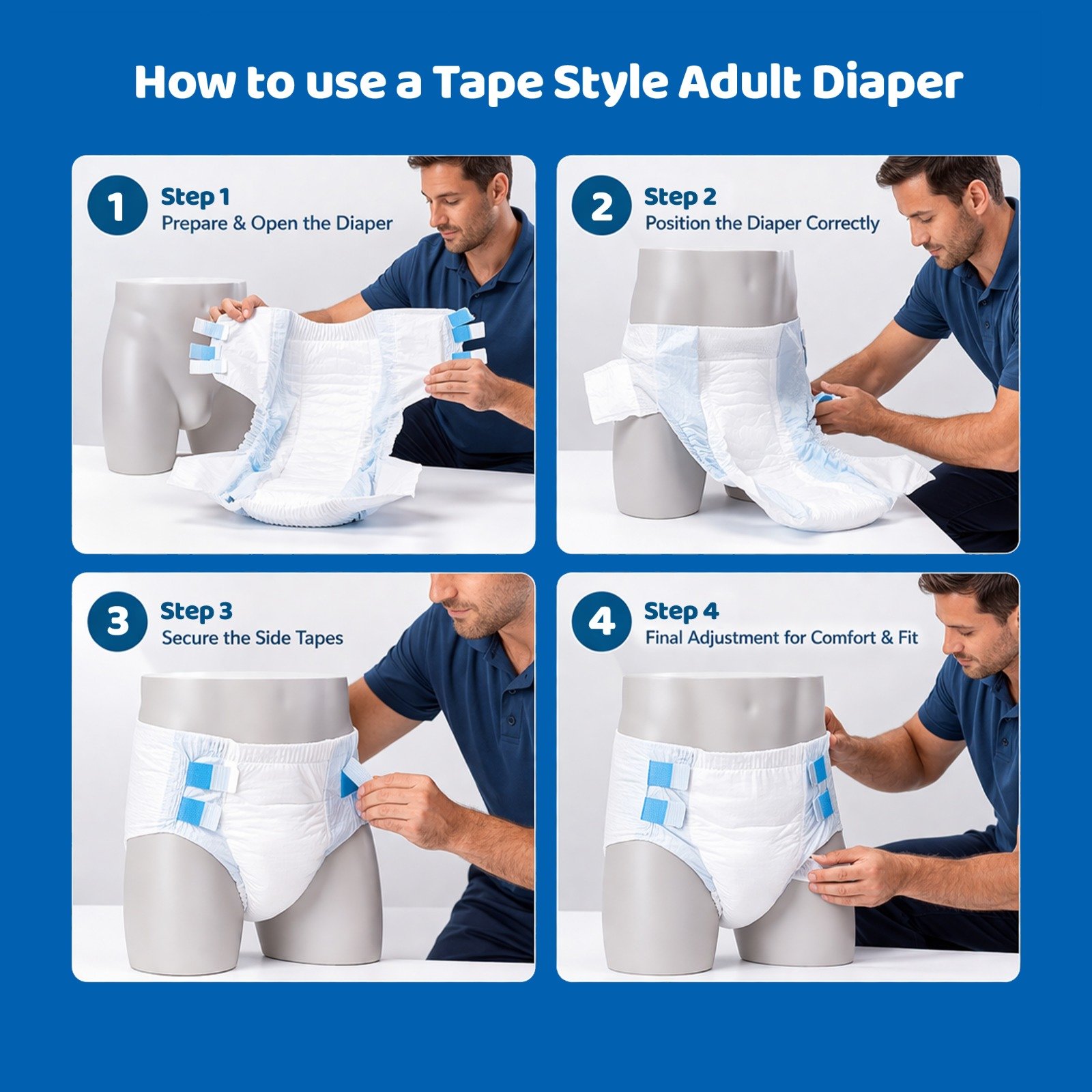 How to use a Tape Style Adult Diaper

1 Step 1
Prepare & Open the Diaper

2 Step 2
Position the Diaper Correctly

3 Step 3
Secure the Side Tapes

4 Step 4
Final Adjustment for Comfort & Fit